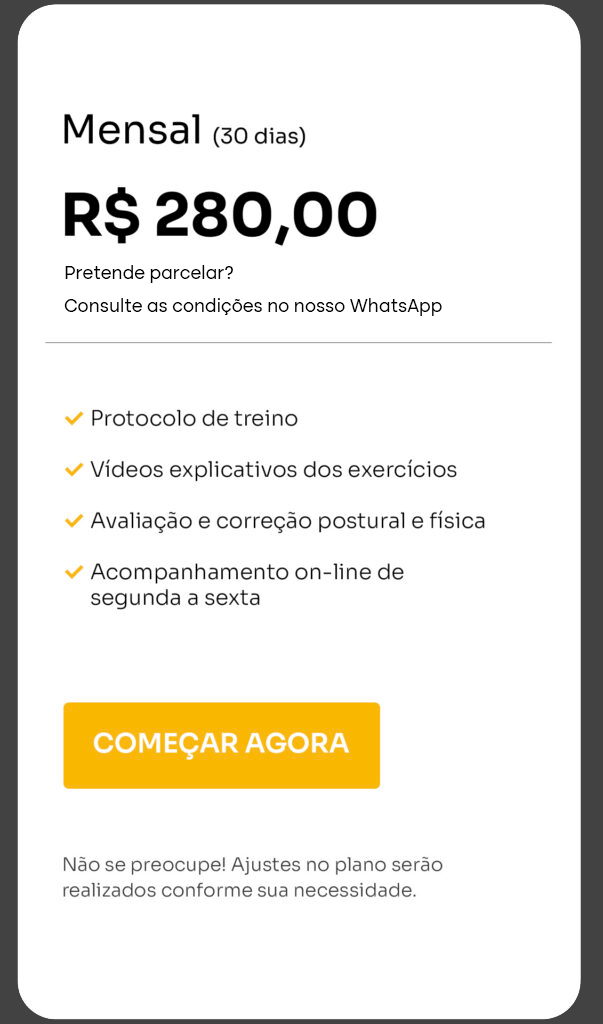 Mensal (30 dias)

R$ 280,00

Pretende parcelar?
Consulte as condições no nosso WhatsApp

Protocolo de treino

Vídeos explicativos dos exercícios

Avaliação e correção postural e física

Acompanhamento on-line de segunda a sexta

COMEÇAR AGORA

Não se preocupe! Ajustes no plano serão realizados conforme sua necessidade.