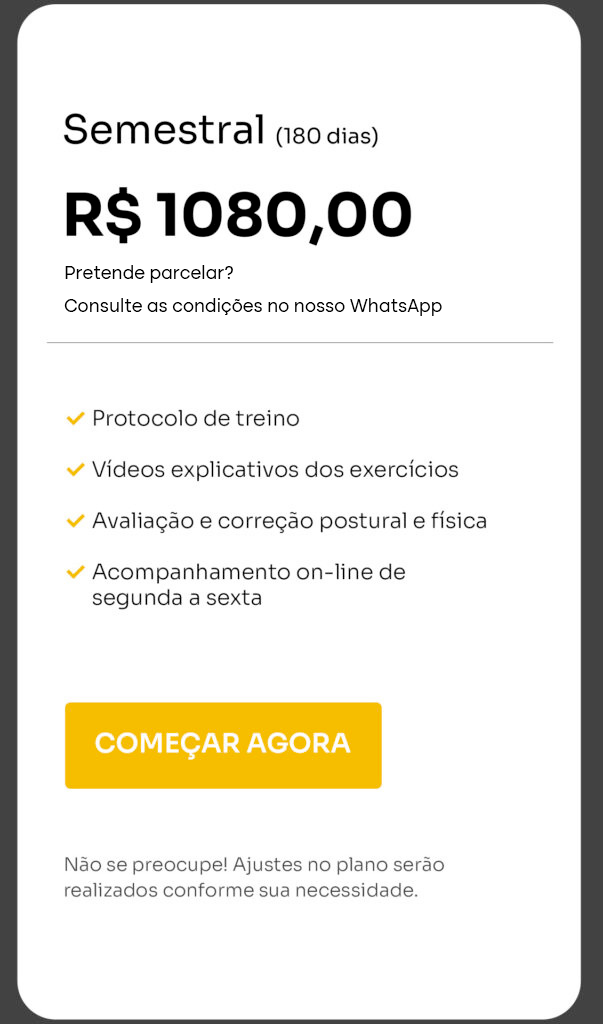 Semestral (180 dias)

R$ 1080,00

Pretende parcelar?
Consulte as condições no nosso WhatsApp

Protocolo de treino

Vídeos explicativos dos exercícios

Avaliação e correção postural e física

Acompanhamento on-line de segunda a sexta

COMEÇAR AGORA

Não se preocupe! Ajustes no plano serão realizados conforme sua necessidade.